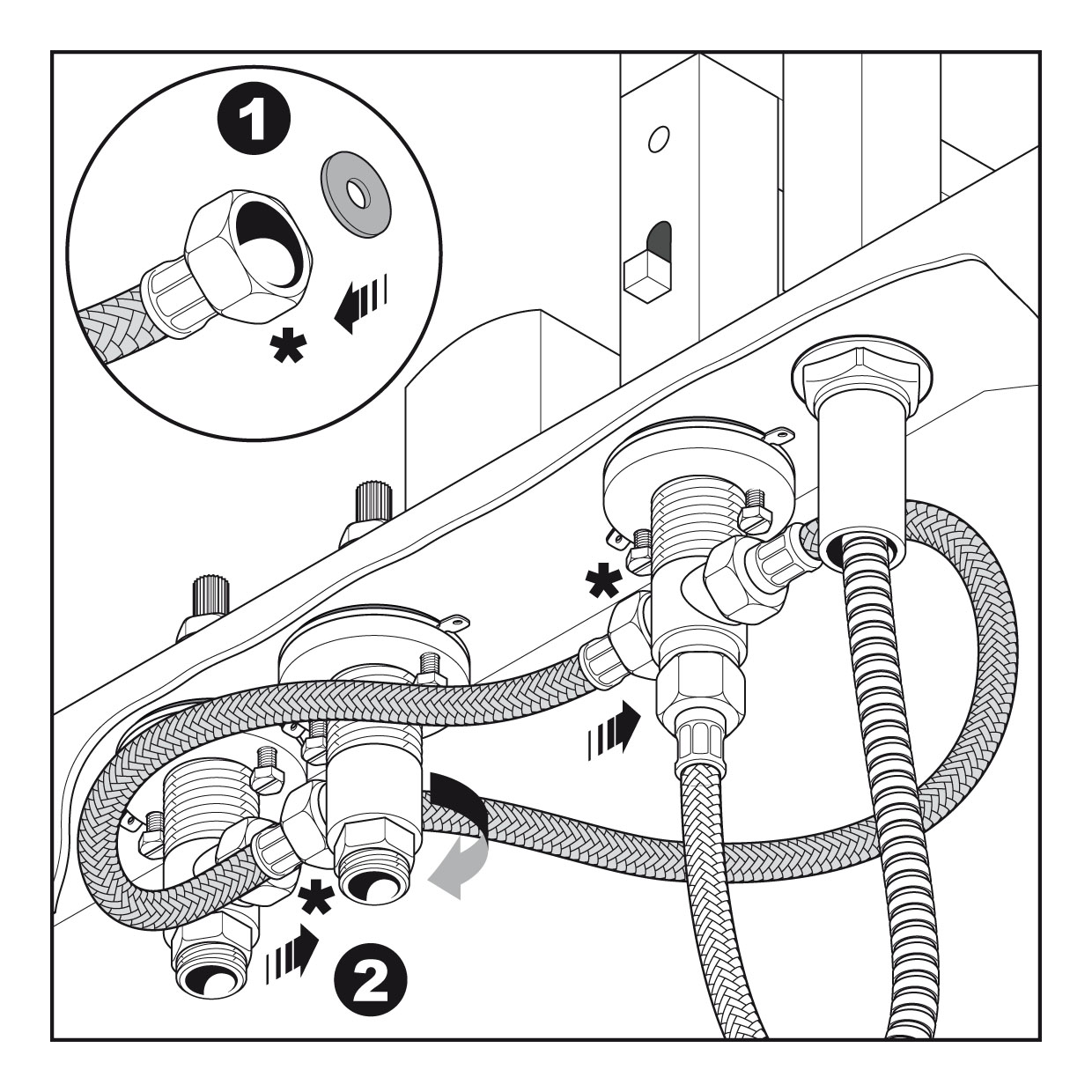 1

*

*

*

2